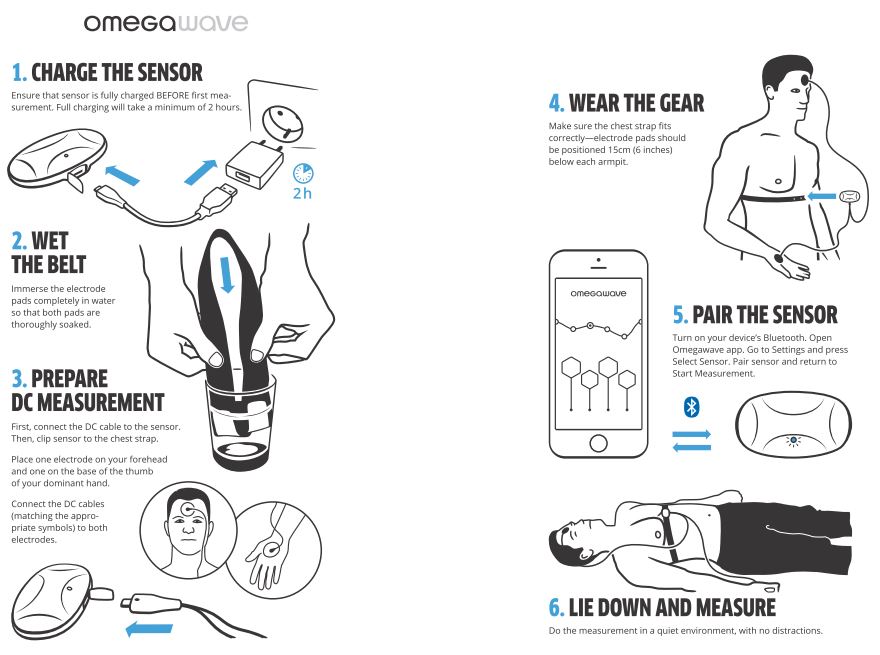 omegawave

1. CHARGE THE SENSOR

Ensure that sensor is fully charged BEFORE first measurement. Full charging will take a minimum of 2 hours.

2h

2. WET THE BELT

Immerse the electrode pads completely in water so that both pads are thoroughly soaked.

3. PREPARE DC MEASUREMENT

First, connect the DC cable to the sensor. Then, clip sensor to the chest strap.

Place one electrode on your forehead and one on the base of the thumb of your dominant hand.

Connect the DC cables (matching the appropriate symbols) to both electrodes.

4. WEAR THE GEAR

Make sure the chest strap fits correctly—electrode pads should be positioned 15cm (6 inches) below each armpit.

omegawave

5. PAIR THE SENSOR

Turn on your device's Bluetooth. Open Omegawave app. Go to Settings and press Select Sensor. Pair sensor and return to Start Measurement.

6. LIE DOWN AND MEASURE

Do the measurement in a quiet environment, with no distractions.